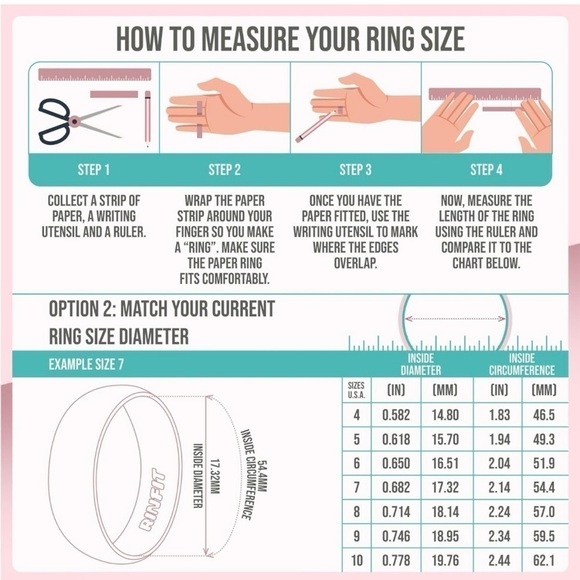 HOW TO MEASURE YOUR RING SIZE

STEP 1

COLLECT A STRIP OF PAPER, A WRITING UTENSIL AND A RULER.

STEP 2

WRAP THE PAPER STRIP AROUND YOUR FINGER SO YOU MAKE A "RING". MAKE SURE THE PAPER RING FITS COMFORTABLY.

STEP 3

ONCE YOU HAVE THE PAPER FITTED, USE THE WRITING UTENSIL TO MARK WHERE THE EDGES OVERLAP.

STEP 4

NOW, MEASURE THE LENGTH OF THE RING USING THE RULER AND COMPARE IT TO THE CHART BELOW.

OPTION 2: MATCH YOUR CURRENT RING SIZE DIAMETER

EXAMPLE SIZE 7

RINFIT

17.32MM
INSIDE DIAMETER

54.4MM
INSIDE CIRCUMFERENCE

| SIZES U.S.A. | INSIDE DIAMETER (IN) | INSIDE DIAMETER (MM) | INSIDE CIRCUMFERENCE (IN) | INSIDE CIRCUMFERENCE (MM) |
|---|---|---|---|---|
| 4 | 0.582 | 14.80 | 1.83 | 46.5 |
| 5 | 0.618 | 15.70 | 1.94 | 49.3 |
| 6 | 0.650 | 16.51 | 2.04 | 51.9 |
| 7 | 0.682 | 17.32 | 2.14 | 54.4 |
| 8 | 0.714 | 18.14 | 2.24 | 57.0 |
| 9 | 0.746 | 18.95 | 2.34 | 59.5 |
| 10 | 0.778 | 19.76 | 2.44 | 62.1 |